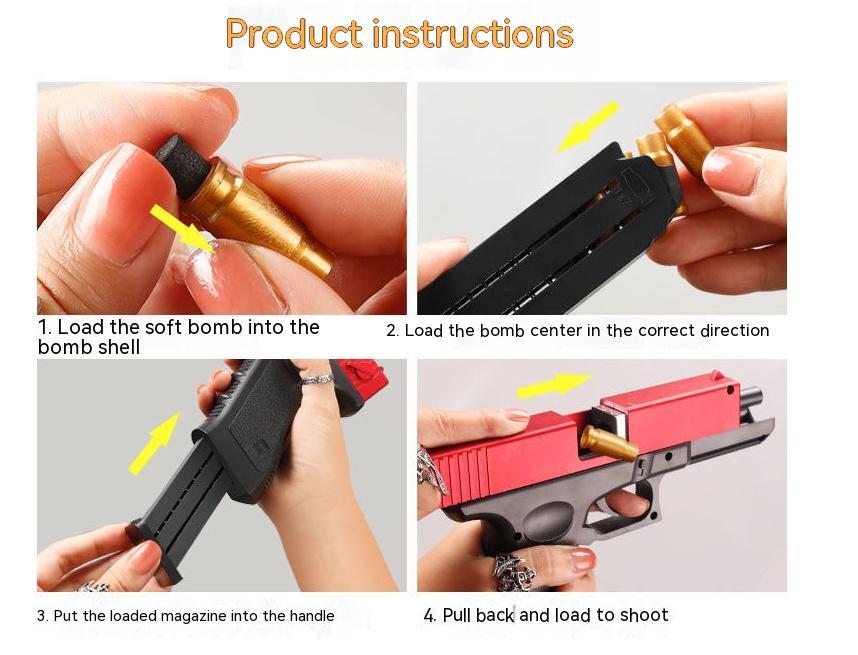 Product instructions

1. Load the soft bomb into the bomb shell

2. Load the bomb center in the correct direction

3. Put the loaded magazine into the handle

4. Pull back and load to shoot